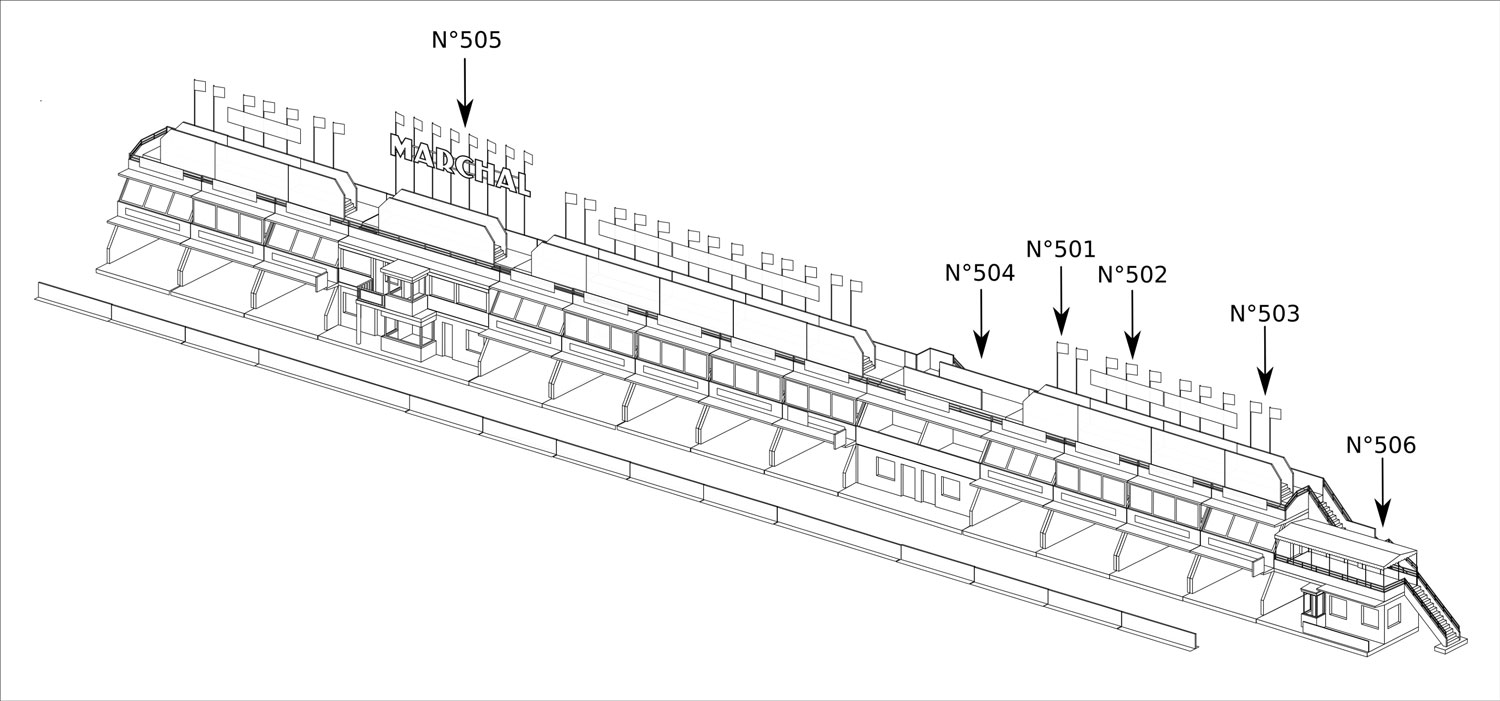 N°505

MARCHAL

N°504

N°501

N°502

N°503

N°506